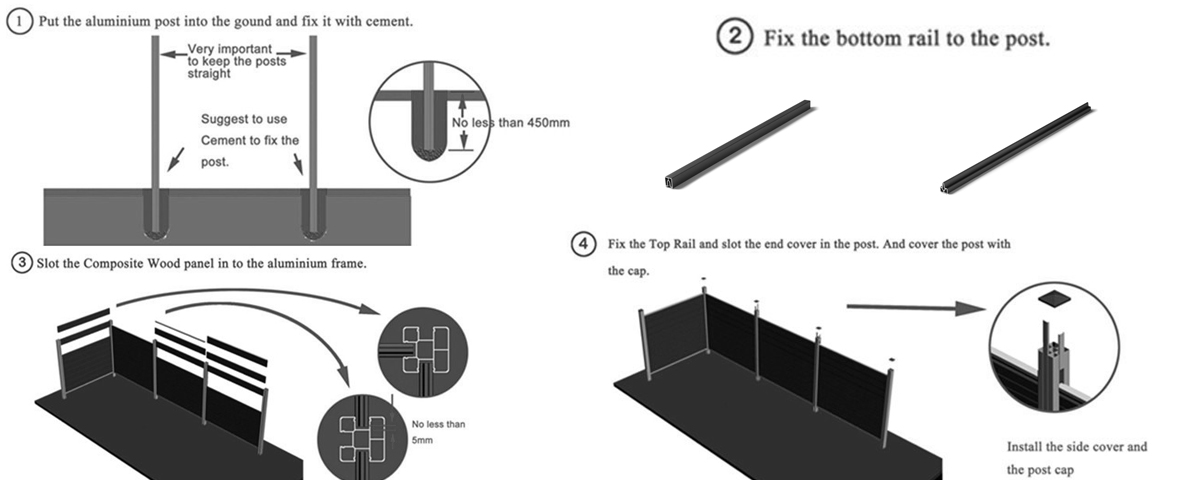 1 Put the aluminium post into the gound and fix it with cement.

Very important to keep the posts straight

Suggest to use Cement to fix the post.

No less than 450mm

2 Fix the bottom rail to the post.

3 Slot the Composite Wood panel in to the aluminium frame.

No less than 5mm

4 Fix the Top Rail and slot the end cover in the post. And cover the post with the cap.

Install the side cover and the post cap